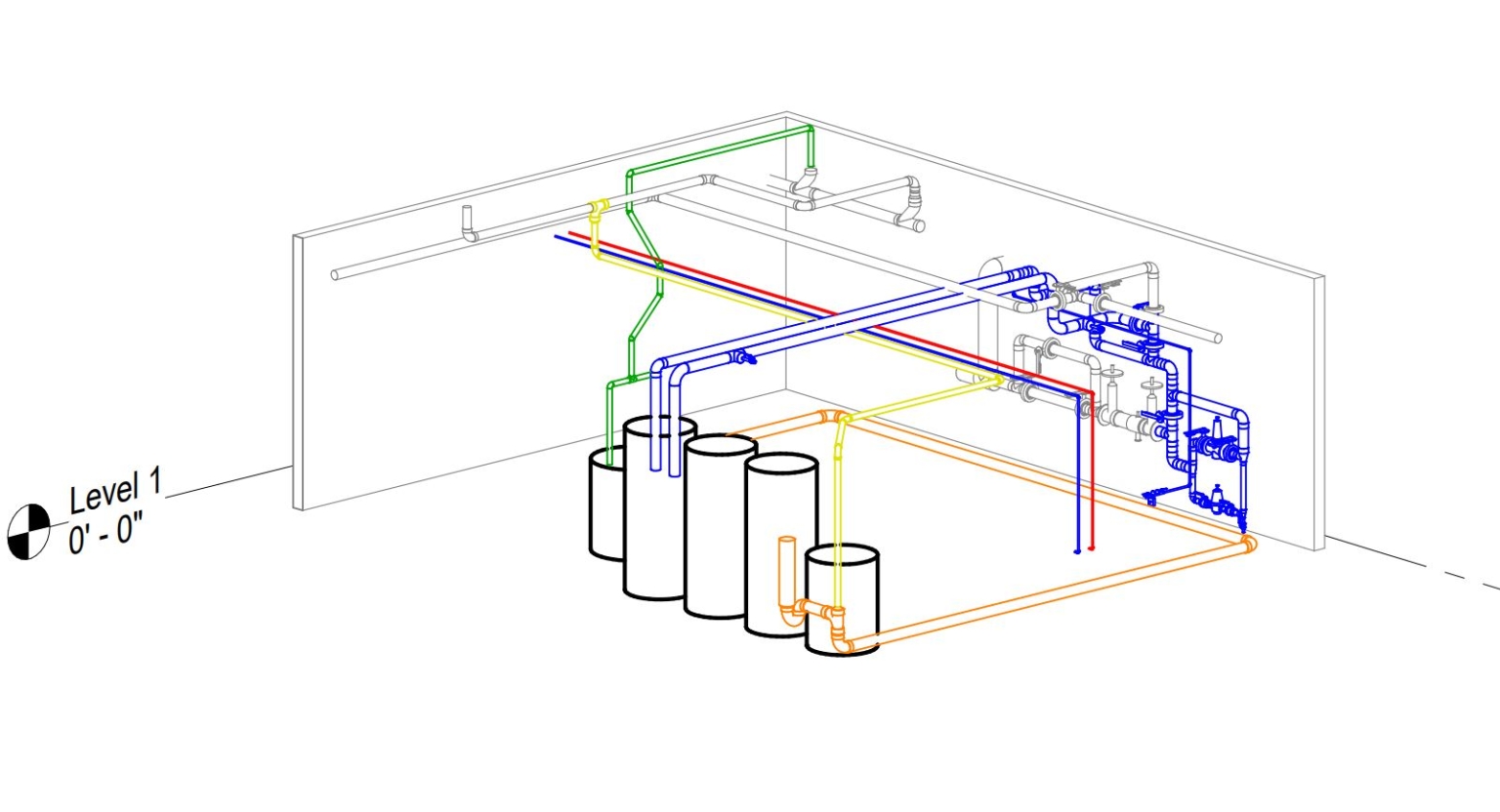 Level 1
0' - 0"